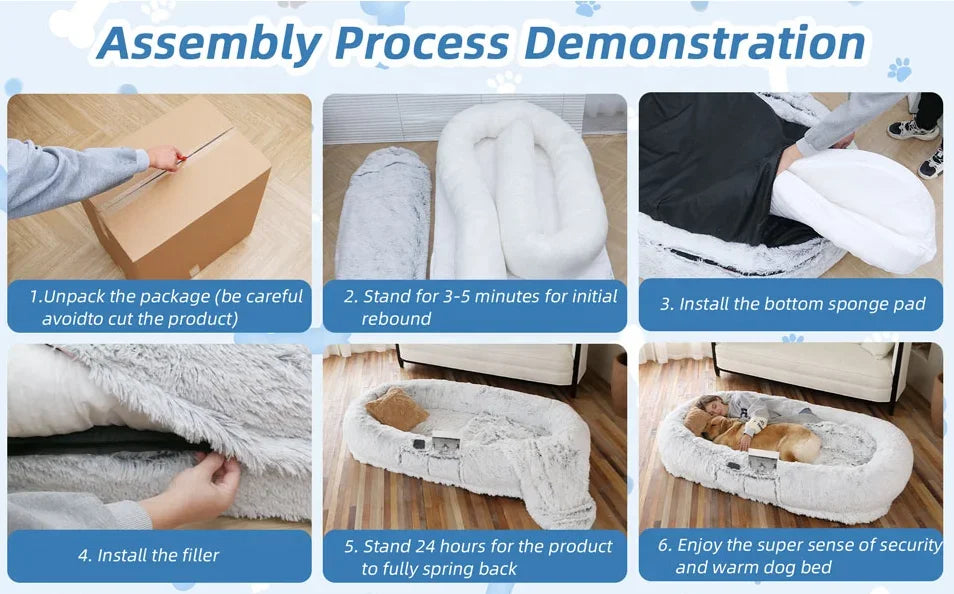 Assembly Process Demonstration

1.Unpack the package (be careful avoidto cut the product)

2. Stand for 3-5 minutes for initial rebound

3. Install the bottom sponge pad

4. Install the filler

5. Stand 24 hours for the product to fully spring back

6. Enjoy the super sense of security and warm dog bed